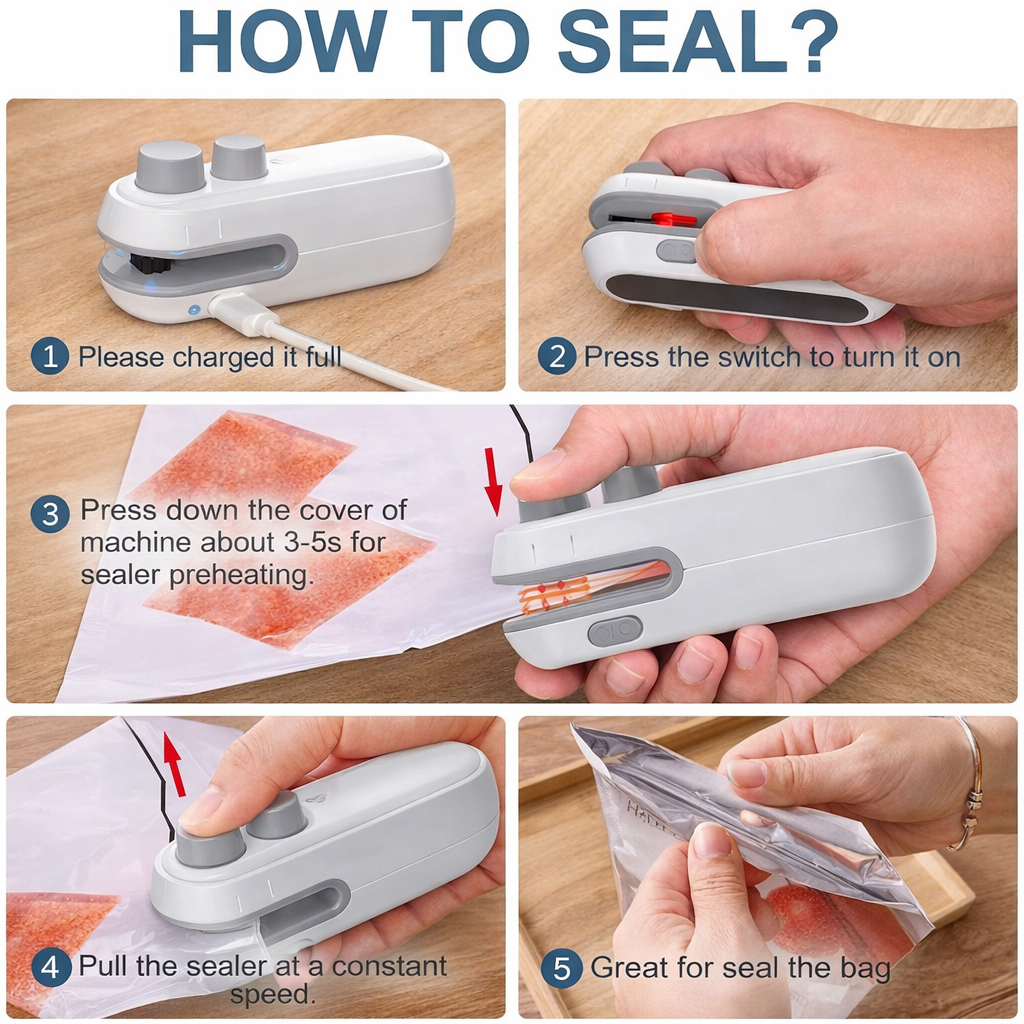 HOW TO SEAL?

1 Please charged it full

2 Press the switch to turn it on

3 Press down the cover of machine about 3-5s for sealer preheating.

4 Pull the sealer at a constant speed.

5 Great for seal the bag